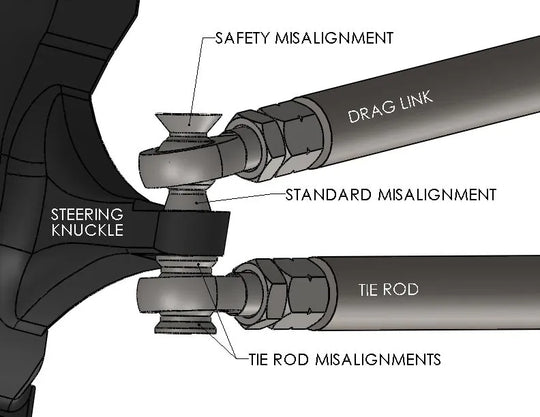 SAFETY MISALIGNMENT

DRAG LINK

STANDARD MISALIGNMENT

STEERING KNUCKLE

TIE ROD

TIE ROD MISALIGNMENTS